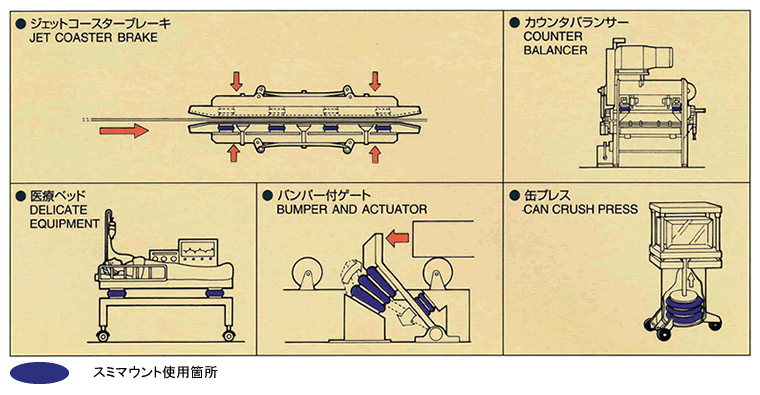 ● ジェットコースターブレーキ
JET COASTER BRAKE

● カウンタバランサー
COUNTER BALANCER

● 医療ベッド
DELICATE EQUIPMENT

● バンパー付ゲート
BUMPER AND ACTUATOR

● 缶プレス
CAN CRUSH PRESS

スミマウント使用箇所