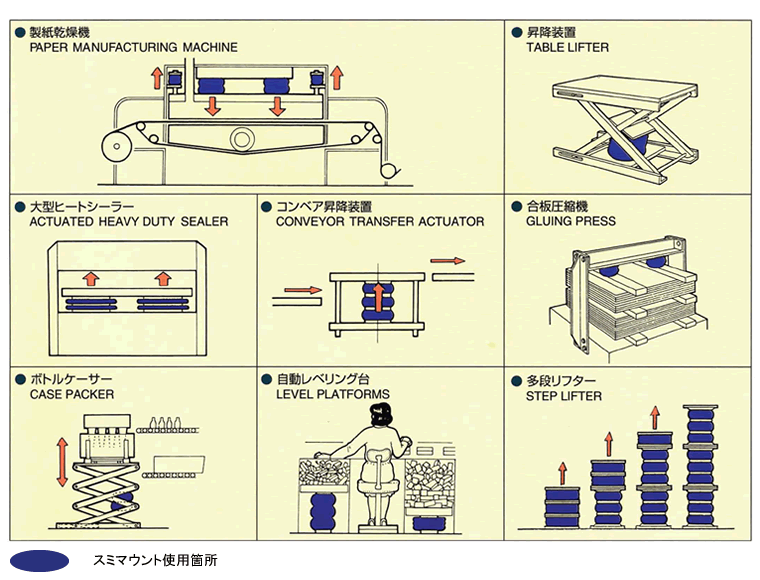 ● 製紙乾燥機
PAPER MANUFACTURING MACHINE

● 昇降装置
TABLE LIFTER

● 大型ヒートシーラー
ACTUATED HEAVY DUTY SEALER

● コンベア昇降装置
CONVEYOR TRANSFER ACTUATOR

● 合板圧縮機
GLUING PRESS

● ボトルケーサー
CASE PACKER

● 自動レベリング台
LEVEL PLATFORMS

● 多段リフター
STEP LIFTER

スミマウント使用箇所